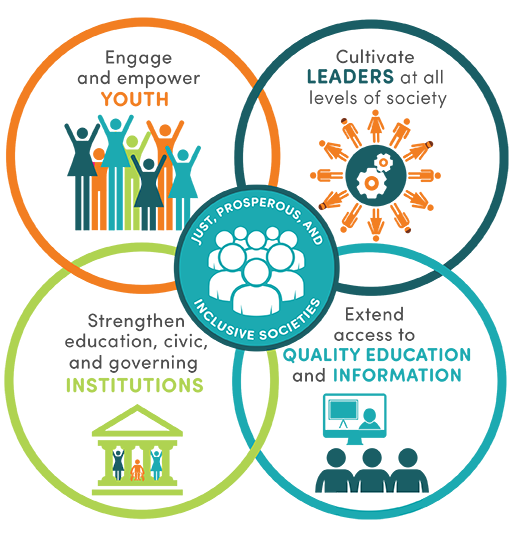 Engage and empower YOUTH

Cultivate LEADERS at all levels of society

JUST, PROSPEROUS, AND INCLUSIVE SOCIETIES

Strengthen education, civic, and governing INSTITUTIONS

Extend access to QUALITY EDUCATION and INFORMATION