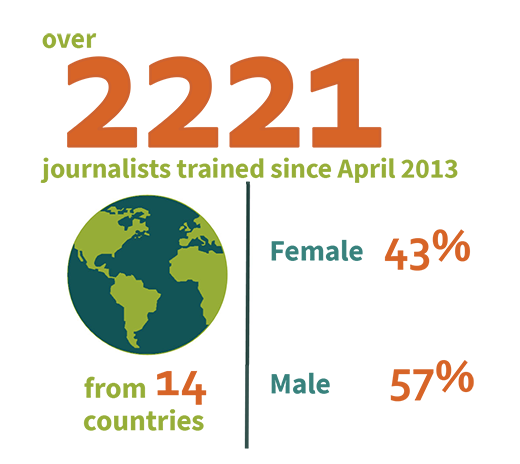 over
2221
journalists trained since April 2013

from 14 countries

Female 43%

Male 57%