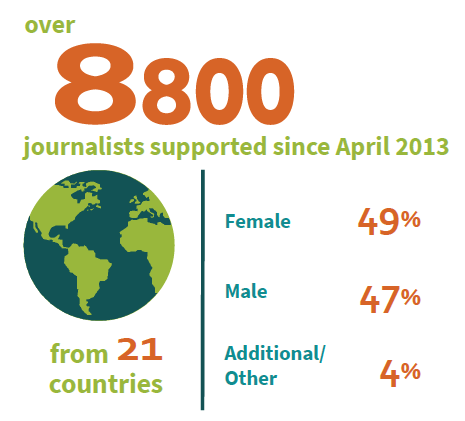 over

8800

journalists supported since April 2013

from 21 countries

Female 49%

Male 47%

Additional/ Other 4%